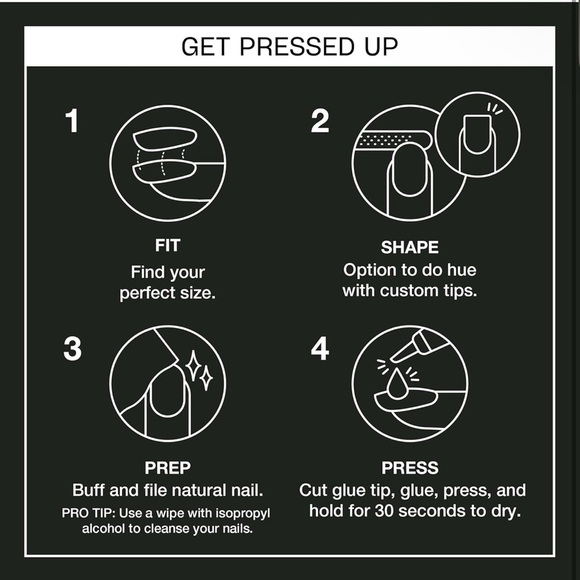 GET PRESSED UP

1

FIT
Find your perfect size.

2

SHAPE
Option to do hue with custom tips.

3

PREP
Buff and file natural nail.
PRO TIP: Use a wipe with isopropyl alcohol to cleanse your nails.

4

PRESS
Cut glue tip, glue, press, and hold for 30 seconds to dry.